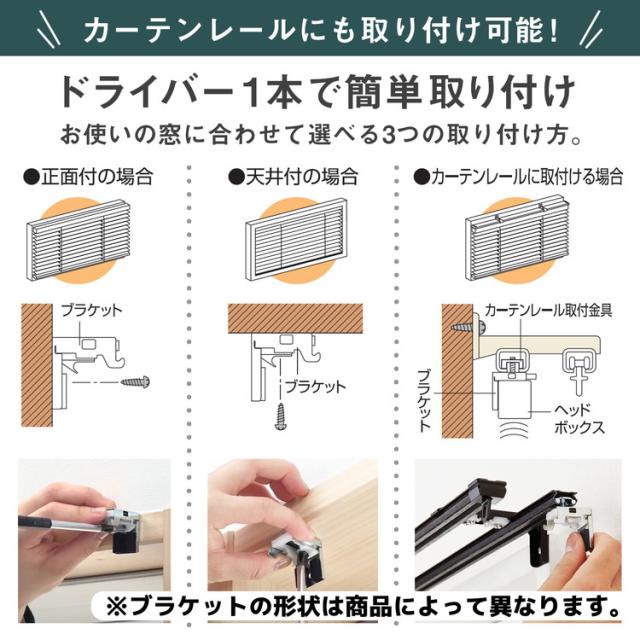 カーテンレールにも取り付け可能!

ドライバー1本で簡単取り付け

お使いの窓に合わせて選べる3つの取り付け方。

●正面付の場合

ブラケット

●天井付の場合

ブラケット

●カーテンレールに取付ける場合

カーテンレール取付金具

ブラケット

ヘッドボックス

※ブラケットの形状は商品によって異なります。