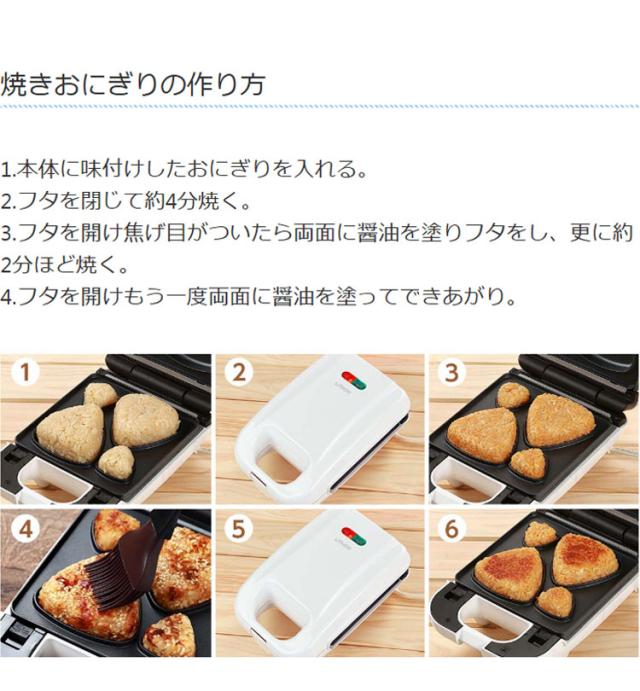 焼きおにぎりの作り方

1.本体に味付けしたおにぎりを入れる。
2.フタを閉じて約4分焼く。
3.フタを開け焦げ目がついたら両面に醤油を塗りフタをし、更に約2分ほど焼く。
4.フタを開けもう一度両面に醤油を塗ってできあがり。

1

2

3

4

5

6