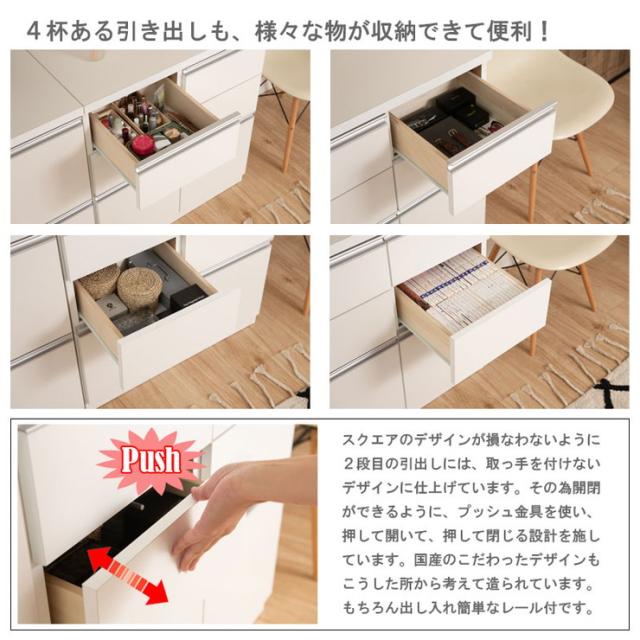 ４杯ある引き出しも、様々な物が収納できて便利！

Push

スクエアのデザインが損なわないように２段目の引出しには、取っ手を付けないデザインに仕上げています。その為開閉ができるように、プッシュ金具を使い、押して開いて、押して閉じる設計を施しています。国産のこだわったデザインもこうした所から考えて造られています。もちろん出し入れ簡単なレール付です。