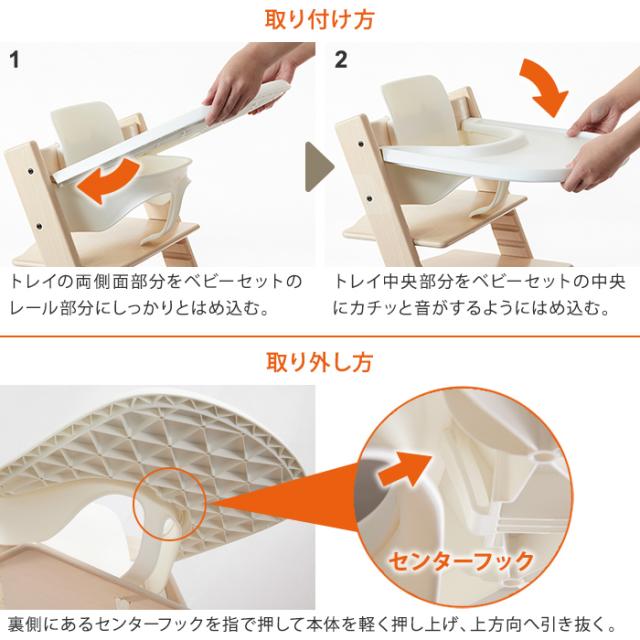 取り付け方

1

トレイの両側面部分をベビーセットのレール部分にしっかりとはめ込む。

2

トレイ中央部分をベビーセットの中央にカチッと音がするようにはめ込む。

取り外し方

センターフック

裏側にあるセンターフックを指で押して本体を軽く押し上げ、上方向へ引き抜く。