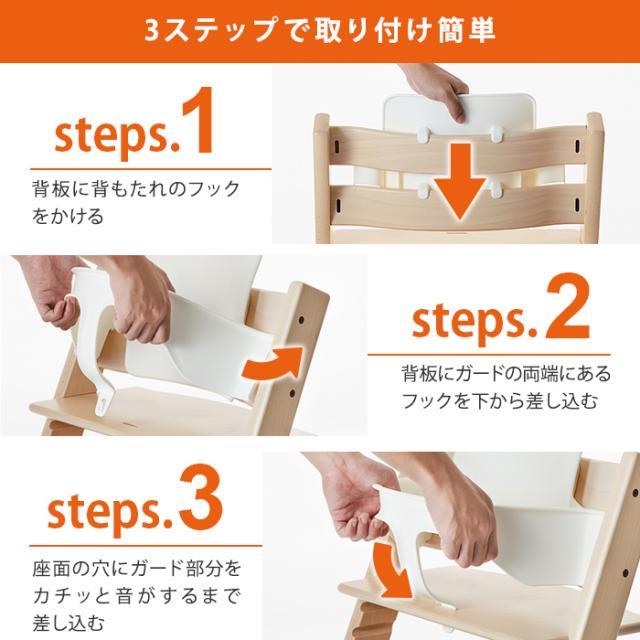 3ステップで取り付け簡単

steps.1

背板に背もたれのフックをかける

steps.2

背板にガードの両端にあるフックを下から差し込む

steps.3

座面の穴にガード部分をカチッと音がするまで差し込む