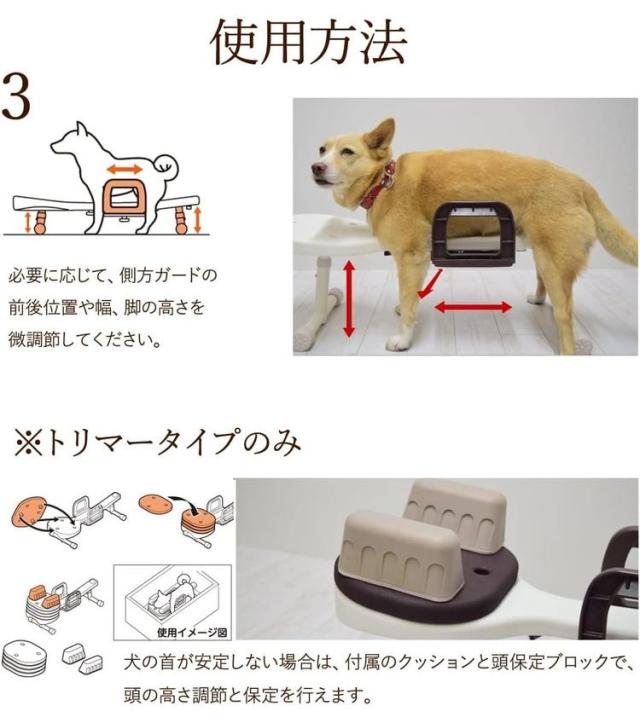 使用方法

3

必要に応じて、側方ガードの前後位置や幅、脚の高さを微調節してください。

※トリマータイプのみ

使用イメージ図

犬の首が安定しない場合は、付属のクッションと頭保定ブロックで、頭の高さ調節と保定を行えます。