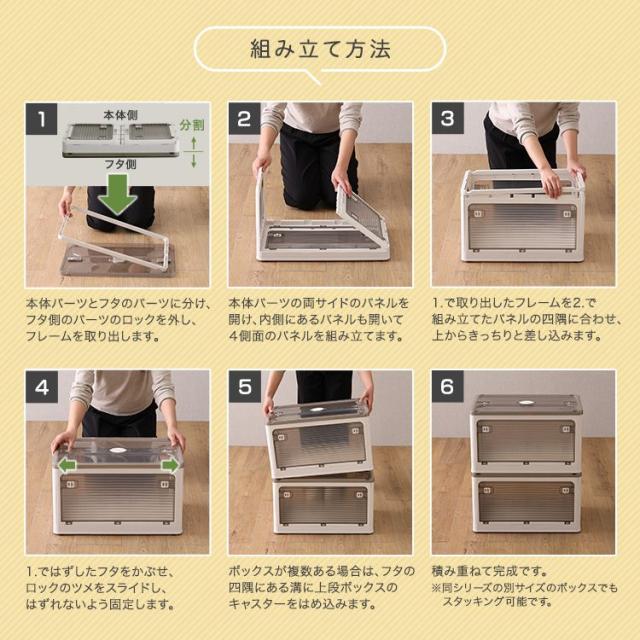 組み立て方法

1

本体側

分割

フタ側

本体パーツとフタのパーツに分け、フタ側のパーツのロックを外し、フレームを取り出します。

2

本体パーツの両サイドのパネルを開け、内側にあるパネルも開いて4側面のパネルを組み立てます。

3

1.で取り出したフレームを2.で組み立てたパネルの四隅に合わせ、上からきっちりと差し込みます。

4

1.ではずしたフタをかぶせ、ロックのツメをスライドし、はずれないよう固定します。

5

ボックスが複数ある場合は、フタの四隅にある溝に上段ボックスのキャスターをはめ込みます。

6

積み重ねて完成です。
※同シリーズの別サイズのボックスでもスタッキング可能です。