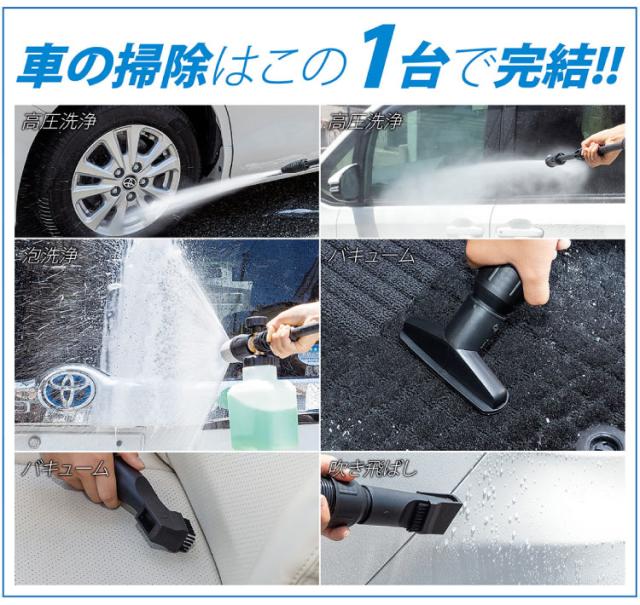 車の掃除はこの1台で完結!!

高圧洗浄

高圧洗浄

泡洗浄

バキューム

バキューム

吹き飛ばし