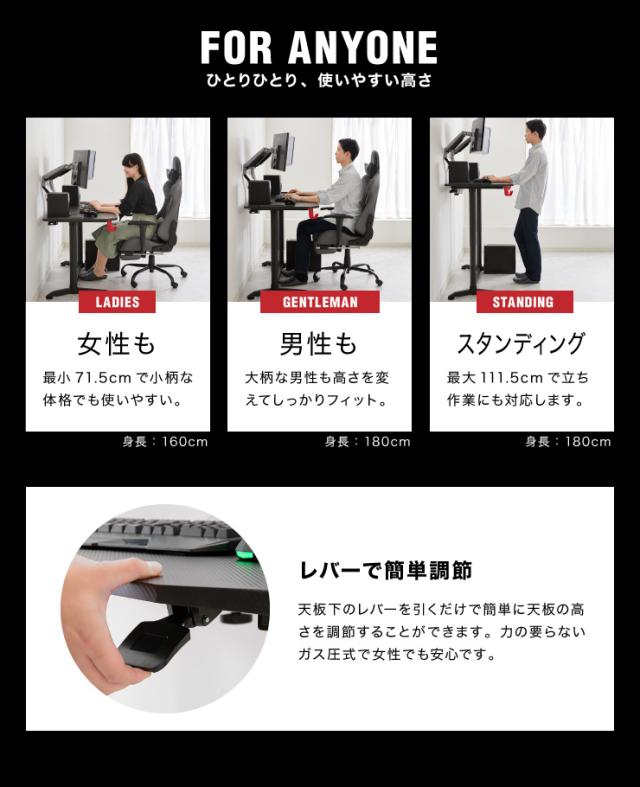 FOR ANYONE
ひとりひとり、使いやすい高さ

LADIES
女性も
最小 71.5cm で小柄な体格でも使いやすい。
身長：160cm

GENTLEMAN
男性も
大柄な男性も高さを変えてしっかりフィット。
身長：180cm

STANDING
スタンディング
最大 111.5cm で立ち作業にも対応します。
身長：180cm

レバーで簡単調節
天板下のレバーを引くだけで簡単に天板の高さを調節することができます。力の要らないガス圧式で女性でも安心です。