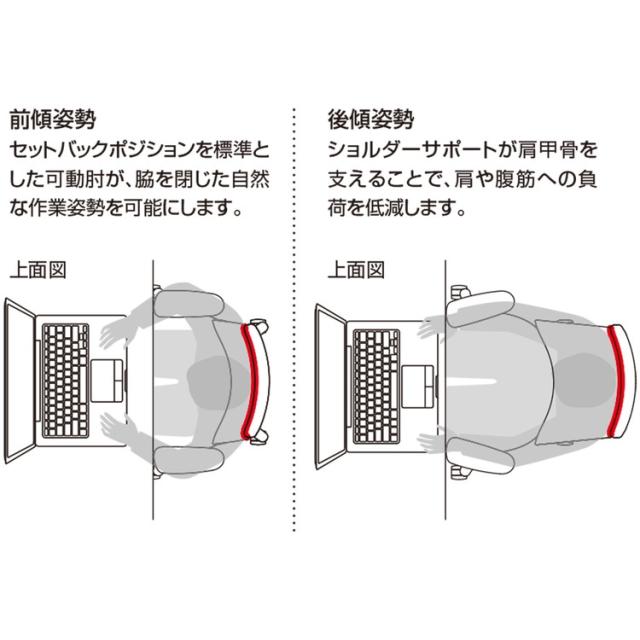 前傾姿勢
セットバックポジションを標準とした可動肘が、脇を閉じた自然な作業姿勢を可能にします。

上面図

後傾姿勢
ショルダーサポートが肩甲骨を支えることで、肩や腹筋への負荷を低減します。

上面図