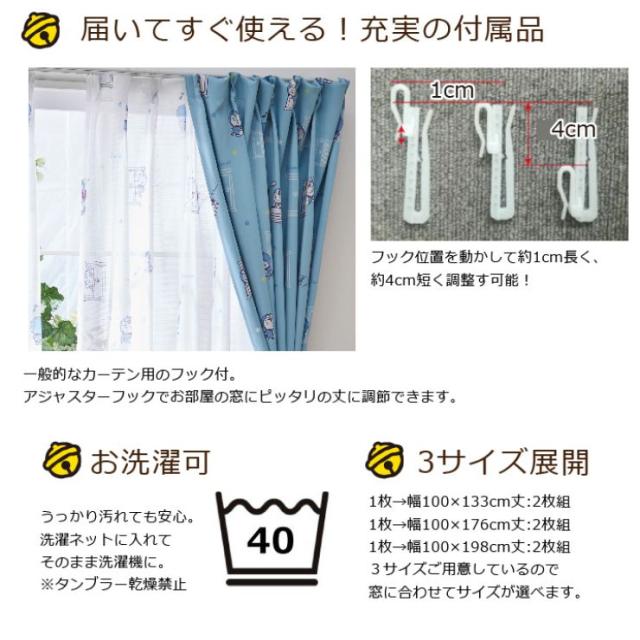 届いてすぐ使える！充実の付属品

1cm

4cm

フック位置を動かして約1cm長く、約4cm短く調整す可能！

一般的なカーテン用のフック付。
アジャスターフックでお部屋の窓にピッタリの丈に調節できます。

お洗濯可

うっかり汚れても安心。
洗濯ネットに入れて
そのまま洗濯機に。
※タンブラー乾燥禁止

40

3サイズ展開

1枚→幅100×133cm丈:2枚組
1枚→幅100×176cm丈:2枚組
1枚→幅100×198cm丈:2枚組
３サイズご用意しているので
窓に合わせてサイズが選べます。