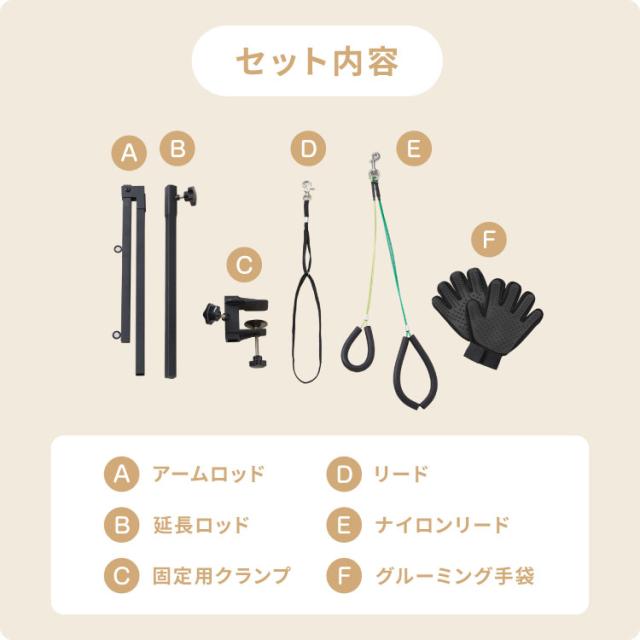 セット内容

A B D E

C

F

A アームロッド
B 延長ロッド
C 固定用クランプ

D リード
E ナイロンリード
F グルーミング手袋