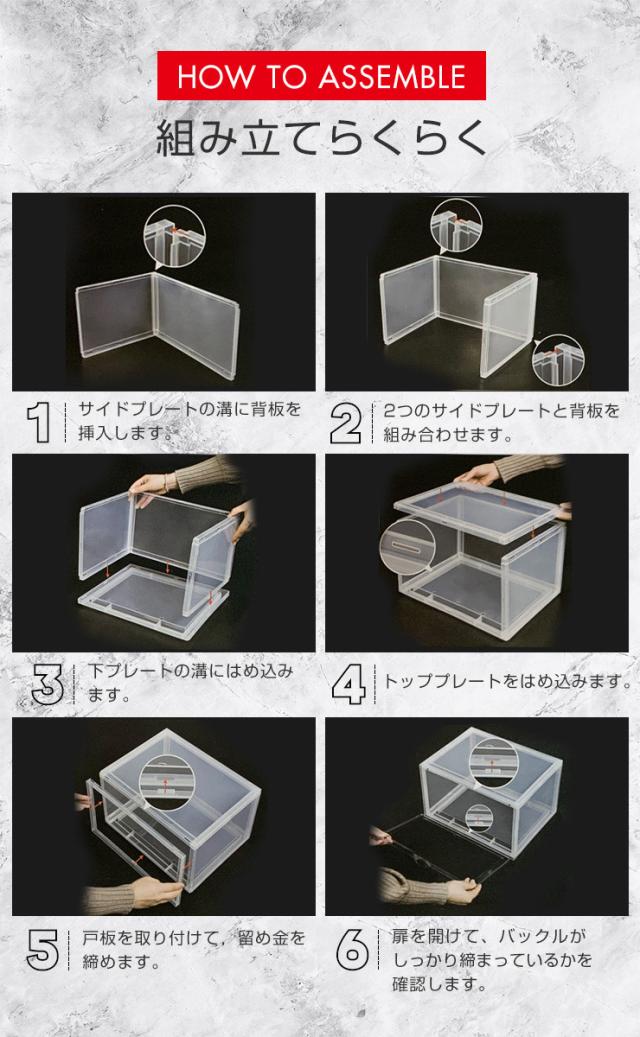 HOW TO ASSEMBLE

組み立てらくらく

1 サイドプレートの溝に背板を挿入します。

2 2つのサイドプレートと背板を組み合わせます。

3 下プレートの溝にはめ込みます。

4 トッププレートをはめ込みます。

5 戸板を取り付けて，留め金を締めます。

6 扉を開けて、バックルがしっかり締まっているかを確認します。