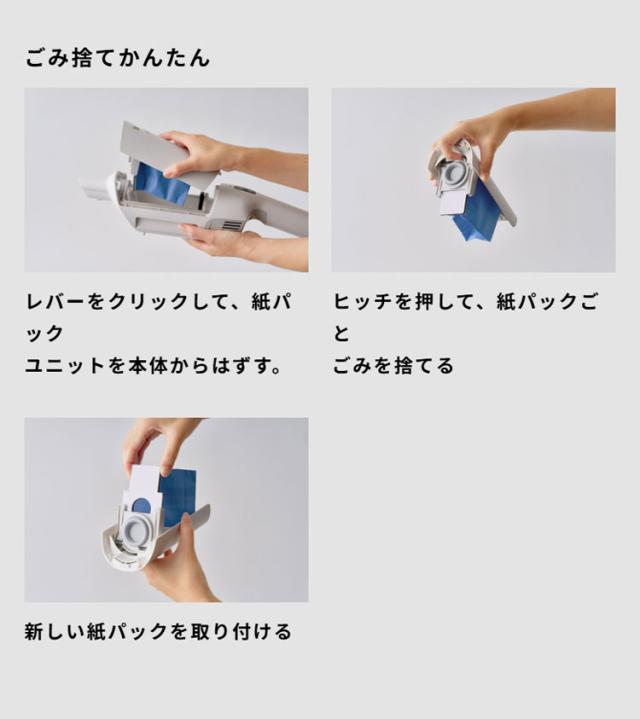 ごみ捨てかんたん

レバーをクリックして、紙パック
ユニットを本体からはずす。

ヒッチを押して、紙パックごと
ごみを捨てる

新しい紙パックを取り付ける