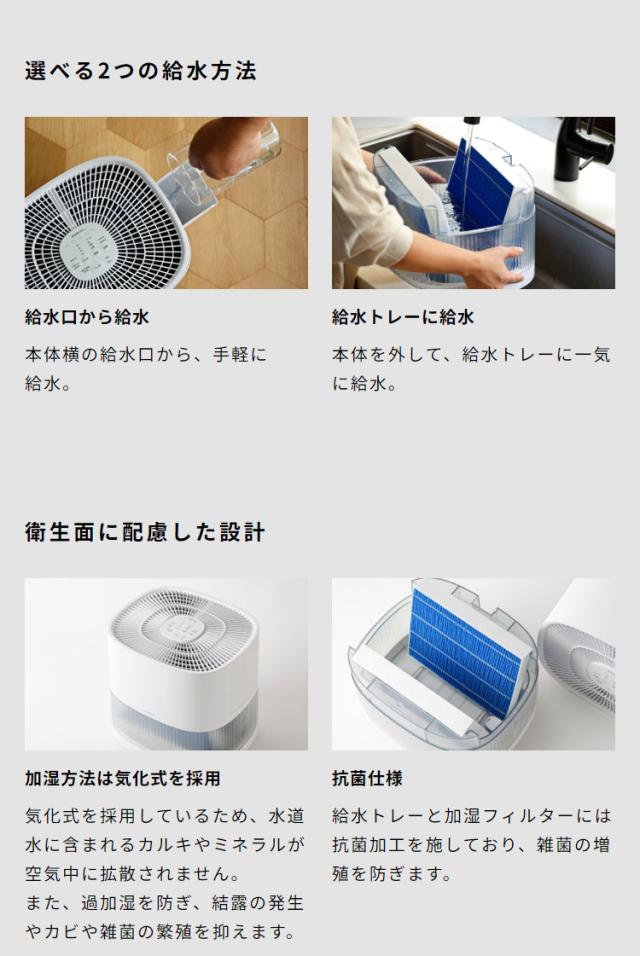 選べる2つの給水方法

給水口から給水

本体横の給水口から、手軽に給水。

給水トレーに給水

本体を外して、給水トレーに一気に給水。

衛生面に配慮した設計

加湿方法は気化式を採用

気化式を採用しているため、水道水に含まれるカルキやミネラルが空気中に拡散されません。
また、過加湿を防ぎ、結露の発生やカビや雑菌の繁殖を抑えます。

抗菌仕様

給水トレーと加湿フィルターには抗菌加工を施しており、雑菌の増殖を防ぎます。