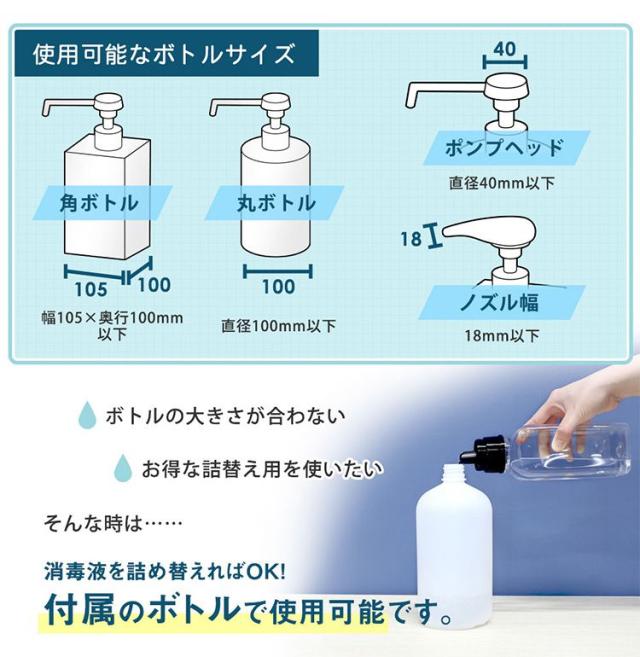 使用可能なボトルサイズ

角ボトル

105 100

幅105×奥行100mm以下

丸ボトル

100

直径100mm以下

40

ポンプヘッド

直径40mm以下

18

ノズル幅

18mm以下

ボトルの大きさが合わない

お得な詰替え用を使いたい

そんな時は……

消毒液を詰め替えればOK!

付属のボトルで使用可能です。