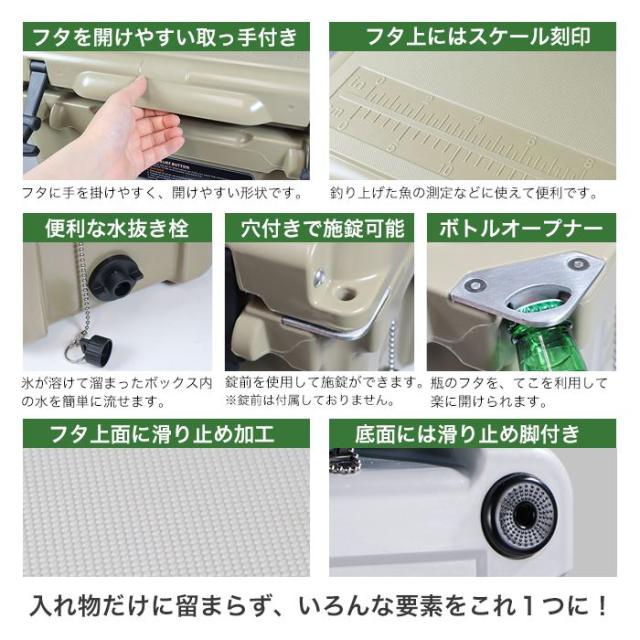 フタを開けやすい取っ手付き

フタに手を掛けやすく、開けやすい形状です。

フタ上にはスケール刻印

釣り上げた魚の測定などに使えて便利です。

便利な水抜き栓

氷が溶けて溜まったボックス内の水を簡単に流せます。

穴付きで施錠可能

錠前を使用して施錠ができます。
※錠前は付属しておりません。

ボトルオープナー

瓶のフタを、てこを利用して楽に開けられます。

フタ上面に滑り止め加工

底面には滑り止め脚付き

入れ物だけに留まらず、いろんな要素をこれ１つに！