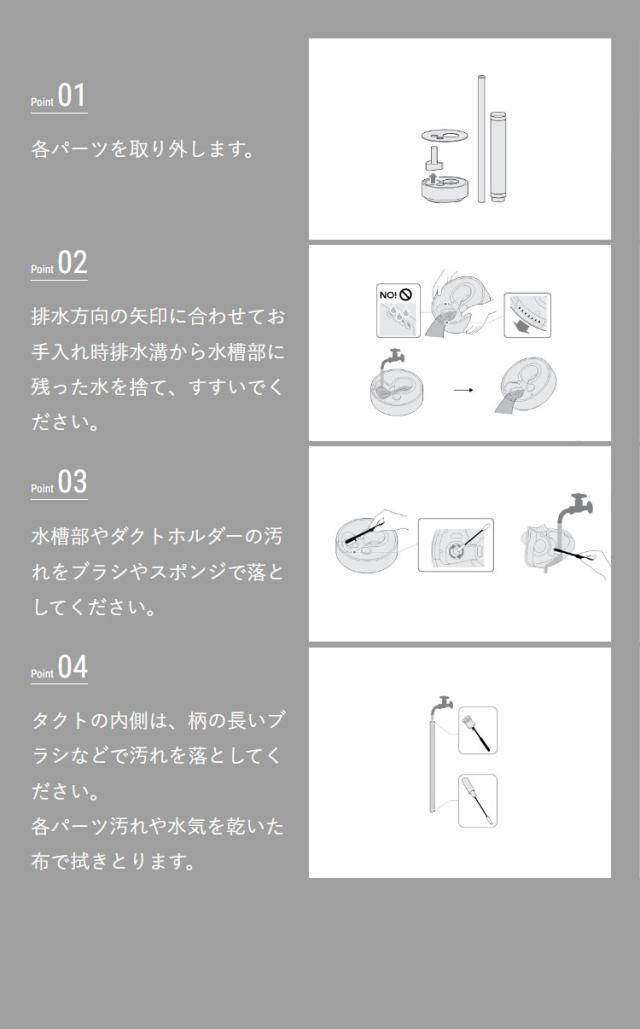 Point 01
各パーツを取り外します。

Point 02
排水方向の矢印に合わせてお手入れ時排水溝から水槽部に残った水を捨て、すすいでください。

NO!

Point 03
水槽部やダクトホルダーの汚れをブラシやスポンジで落としてください。

Point 04
タクトの内側は、柄の長いブラシなどで汚れを落としてください。
各パーツ汚れや水気を乾いた布で拭きとります。