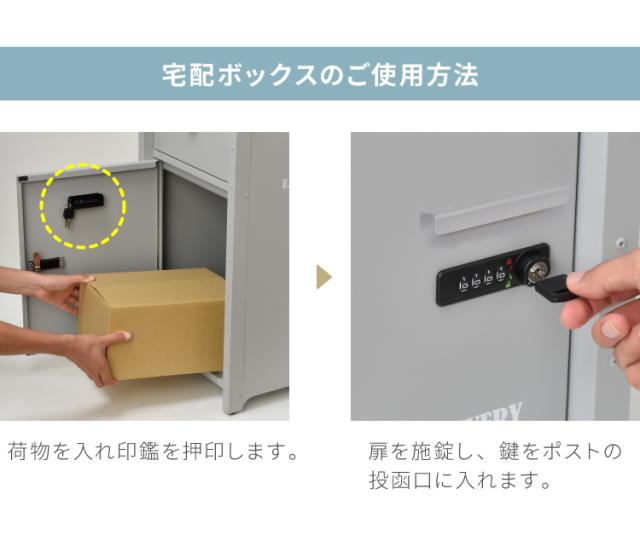 宅配ボックスのご使用方法

荷物を入れ印鑑を押印します。

扉を施錠し、鍵をポストの投函口に入れます。