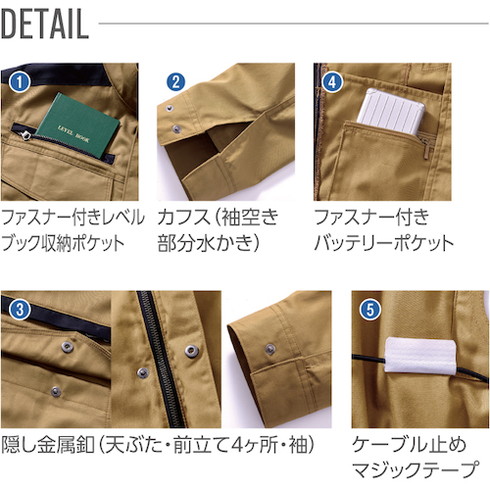 DETAIL

1
LEVEL BOOK
ファスナー付きレベルブック収納ポケット

2
カフス（袖空き部分水かき）

4
ファスナー付きバッテリーポケット

3
隠し金属釦（天ぶた・前立て4ヶ所・袖）

5
ケーブル止めマジックテープ