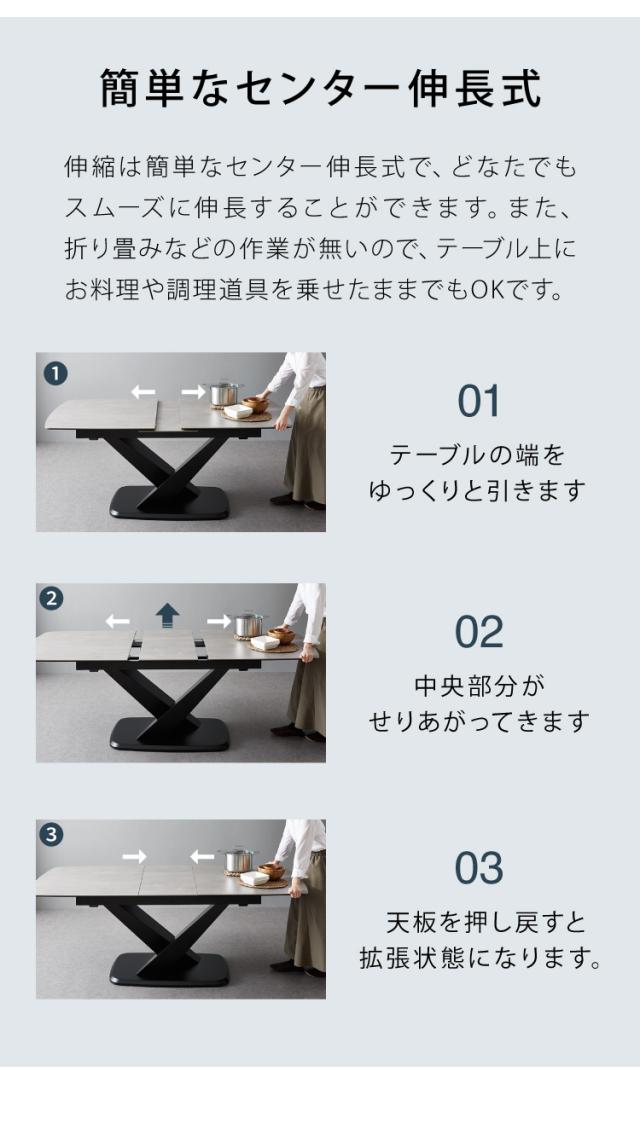 簡単なセンター伸長式

伸縮は簡単なセンター伸長式で、どなたでもスムーズに伸長することができます。また、折り畳みなどの作業が無いので、テーブル上にお料理や調理道具を乗せたままでもOKです。

1

01
テーブルの端をゆっくりと引きます

2

02
中央部分がせりあがってきます

3

03
天板を押し戻すと拡張状態になります。