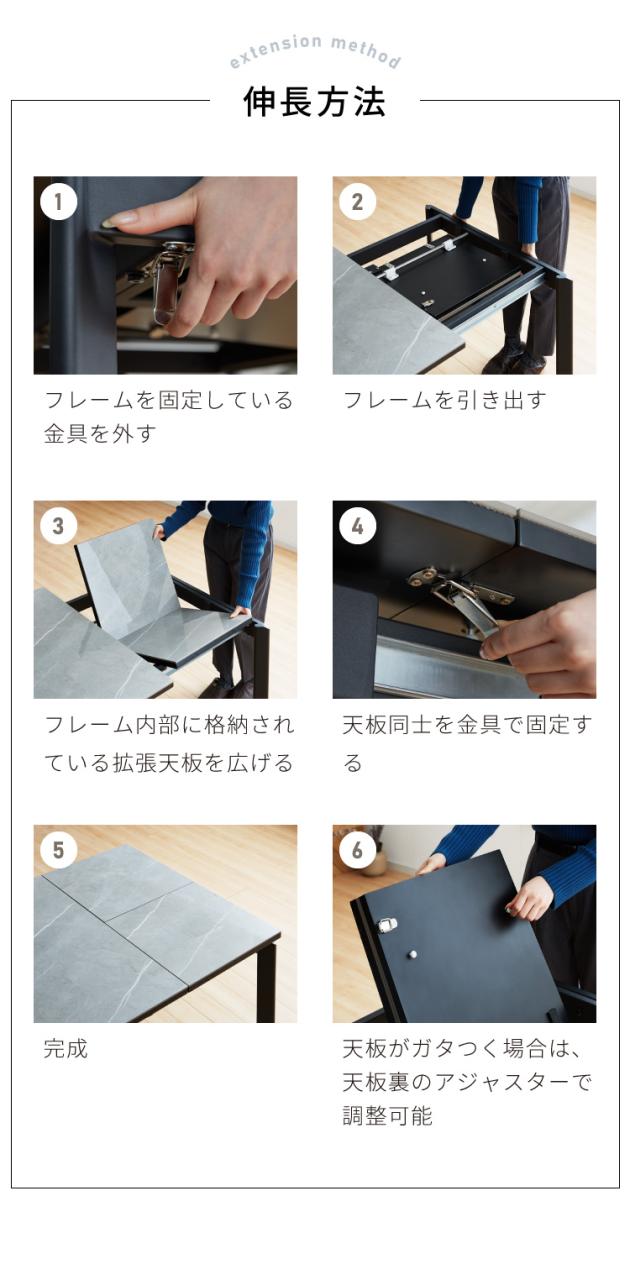 extension method

伸長方法

1

フレームを固定している金具を外す

2

フレームを引き出す

3

フレーム内部に格納されている拡張天板を広げる

4

天板同士を金具で固定する

5

完成

6

天板がガタつく場合は、天板裏のアジャスターで調整可能