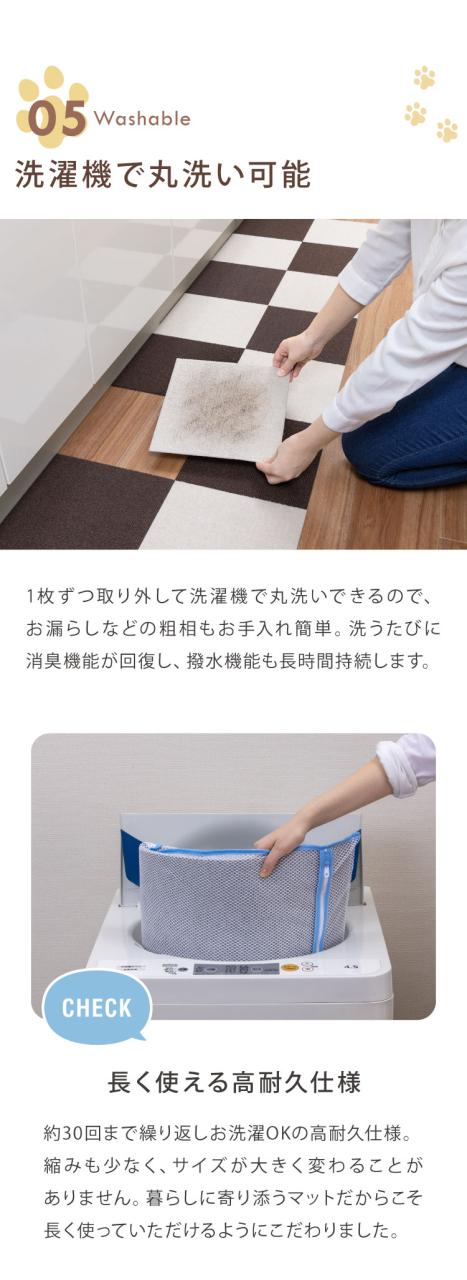 05 Washable

洗濯機で丸洗い可能

1枚ずつ取り外して洗濯機で丸洗いできるので、お漏らしなどの粗相もお手入れ簡単。洗うたびに消臭機能が回復し、撥水機能も長時間持続します。

4.5

CHECK

長く使える高耐久仕様

約30回まで繰り返しお洗濯OKの高耐久仕様。縮みも少なく、サイズが大きく変わることがありません。暮らしに寄り添うマットだからこそ長く使っていただけるようにこだわりました。