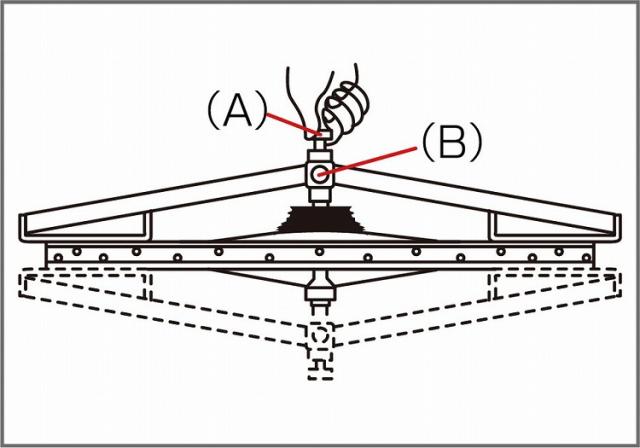 (A)
(B)