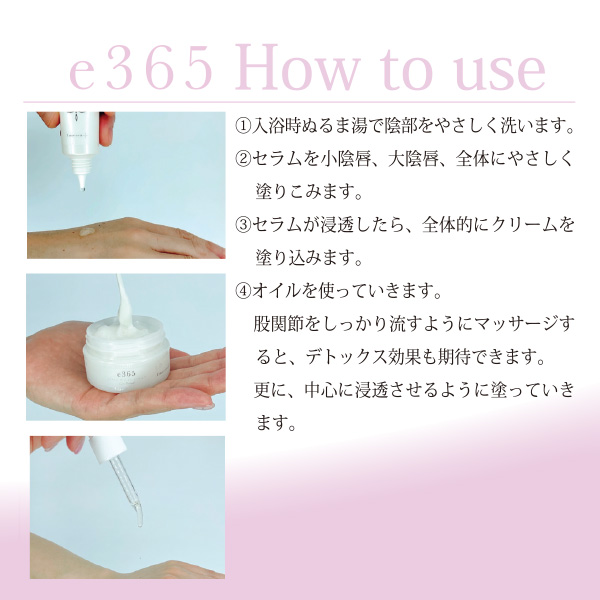 e365 How to use

①入浴時ぬるま湯で陰部をやさしく洗います。

②セラムを小陰唇、大陰唇、全体にやさしく塗りこみます。

③セラムが浸透したら、全体的にクリームを塗り込みます。

④オイルを使っていきます。
股関節をしっかり流すようにマッサージすると、デトックス効果も期待できます。
更に、中心に浸透させるように塗っていきます。

e365