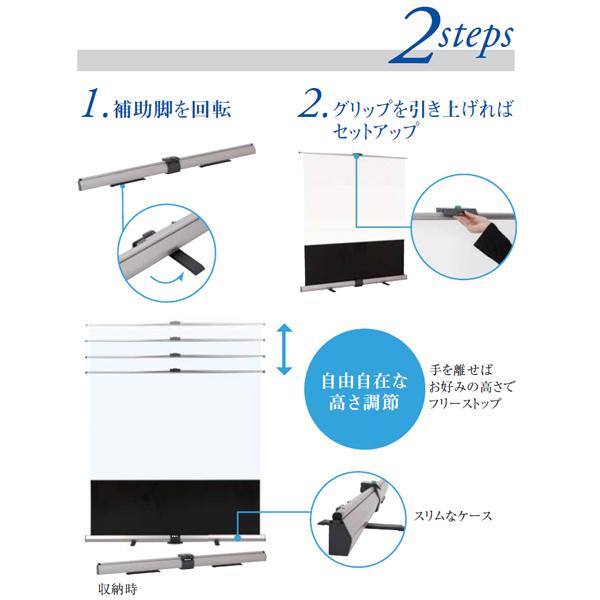 2steps

1. 補助脚を回転

2. グリップを引き上げれば
セットアップ

自由自在な
高さ調節

手を離せば
お好みの高さで
フリーストップ

スリムなケース

収納時