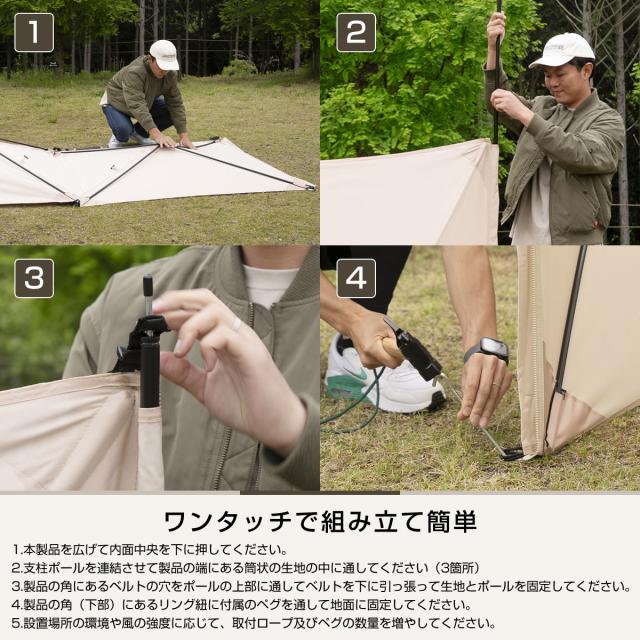 1

2

3

4

ワンタッチで組み立て簡単

1.本製品を広げて内面中央を下に押してください。
2.支柱ポールを連結させて製品の端にある筒状の生地の中に通してください（3箇所）
3.製品の角にあるベルトの穴をポールの上部に通してベルトを下に引っ張って生地とポールを固定してください。
4.製品の角（下部）にあるリング紐に付属のペグを通して地面に固定してください。
5.設置場所の環境や風の強度に応じて、取付ロープ及びペグの数量を増やしてください。