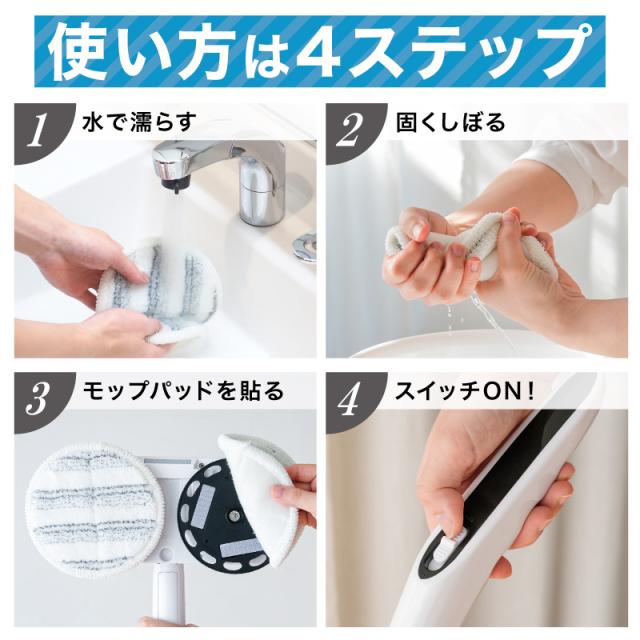 使い方は4ステップ

1 水で濡らす

2 固くしぼる

3 モップパッドを貼る

4 スイッチON！