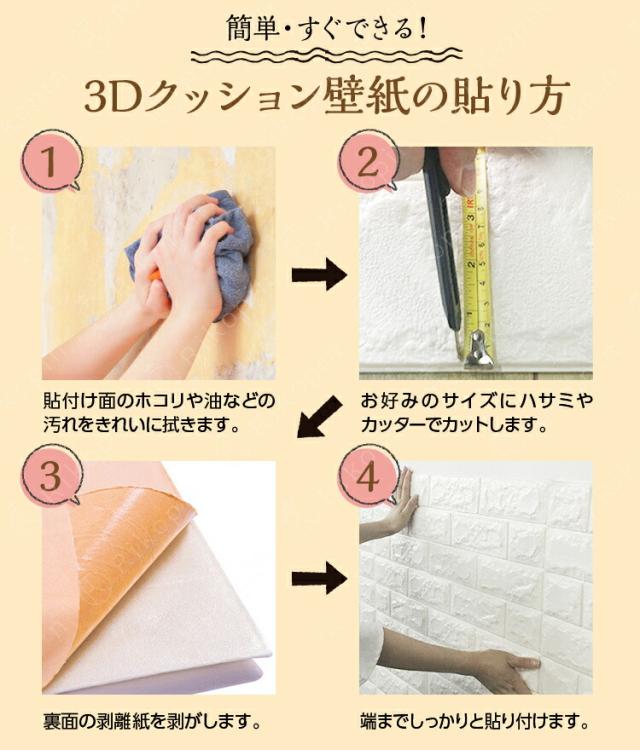 簡単・すぐできる!

3Dクッション壁紙の貼り方

1

貼付け面のホコリや油などの汚れをきれいに拭きます。

2

お好みのサイズにハサミやカッターでカットします。

3

裏面の剥離紙を剥がします。

4

端までしっかりと貼り付けます。