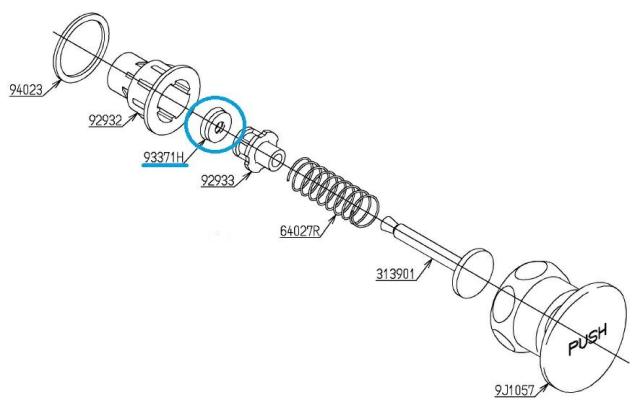 94023

92932

93371H

92933

64027R

313901

PUSH

9J1057