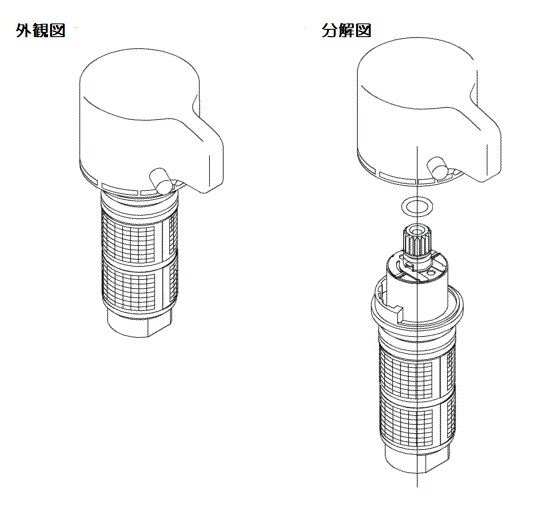 外観図

分解図