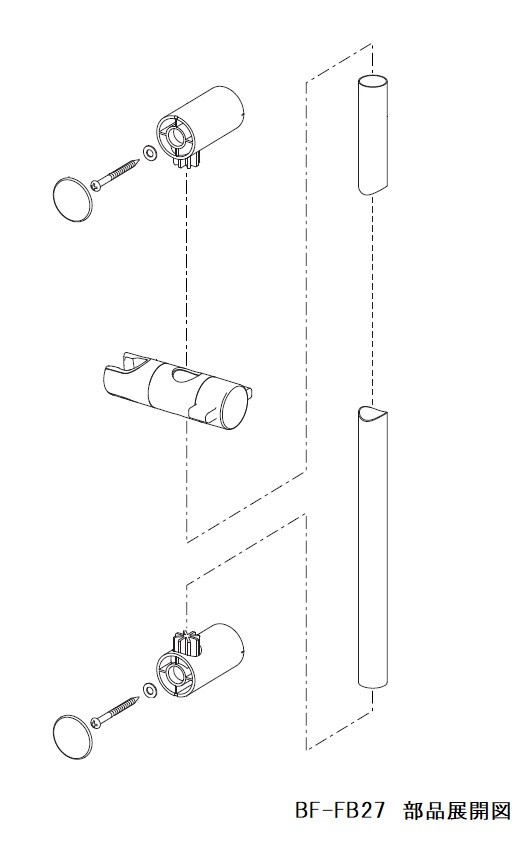 BF-FB27 部品展開図