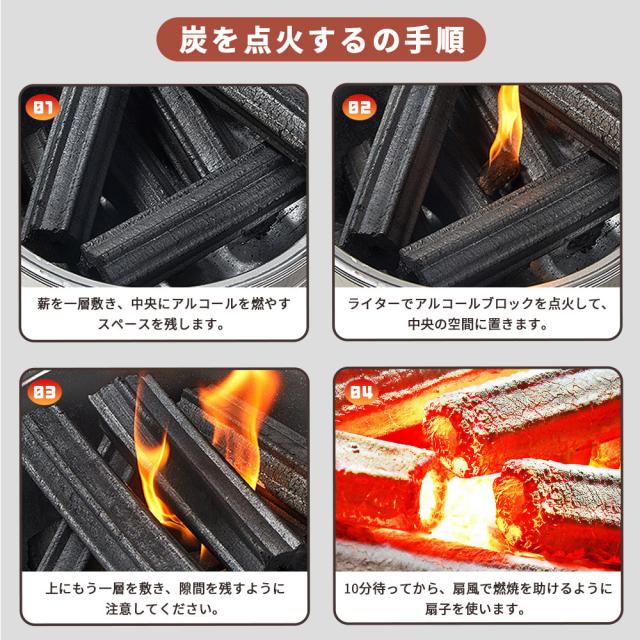 炭を点火するの手順

01

薪を一層敷き、中央にアルコールを燃やすスペースを残します。

02

ライターでアルコールブロックを点火して、中央の空間に置きます。

03

上にもう一層を敷き、隙間を残すように注意してください。

04

10分待ってから、扇風で燃焼を助けるように扇子を使います。