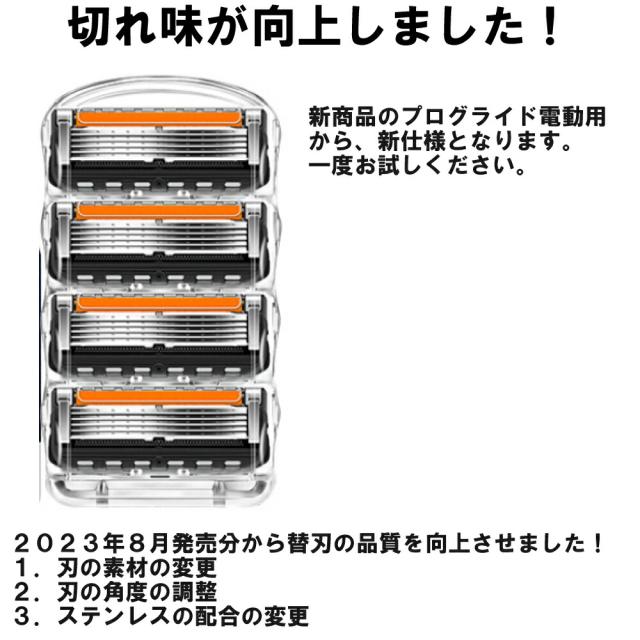 切れ味が向上しました！

新商品のプログライド電動用から、新仕様となります。一度お試しください。

２０２３年８月発売分から替刃の品質を向上させました！
１．刃の素材の変更
２．刃の角度の調整
３．ステンレスの配合の変更