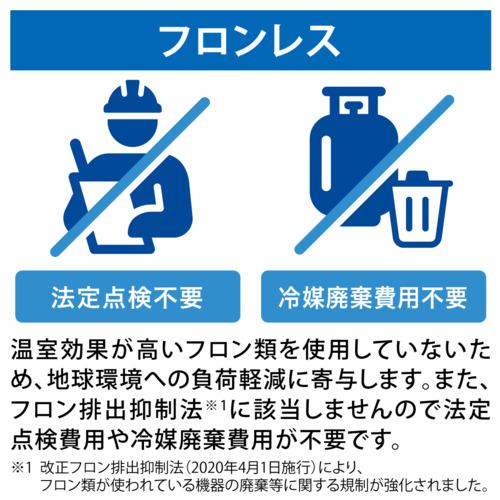 フロンレス

法定点検不要

冷媒廃棄費用不要

温室効果が高いフロン類を使用していないため、地球環境への負荷軽減に寄与します。また、フロン排出抑制法※1に該当しませんので法定点検費用や冷媒廃棄費用が不要です。

※1 改正フロン排出抑制法（2020年4月1日施行）により、フロン類が使われている機器の廃棄等に関する規制が強化されました。