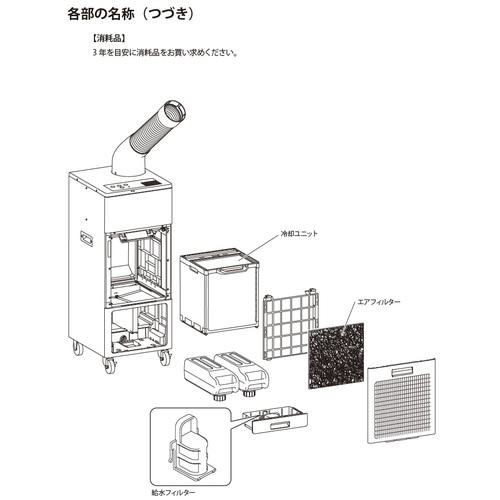 各部の名称（つづき）

【消耗品】
3 年を目安に消耗品をお買い求めください。

冷却ユニット

エアフィルター

給水フィルター