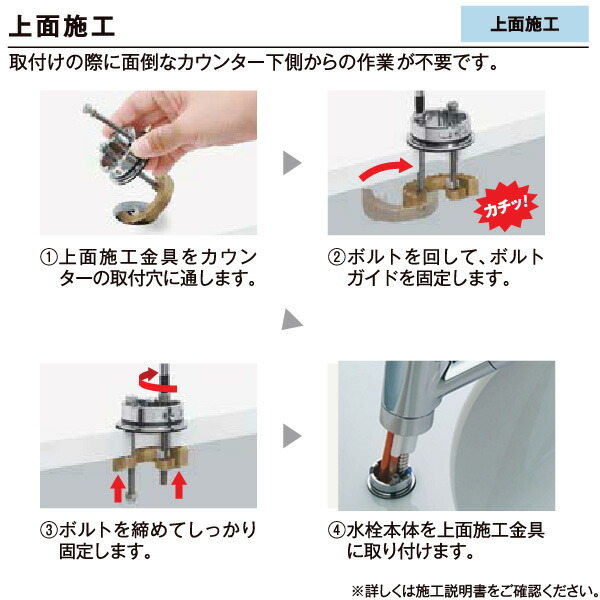 上面施工

上面施工

取付けの際に面倒なカウンター下側からの作業が不要です。

カチッ!

①上面施工金具をカウンターの取付穴に通します。

②ボルトを回して、ボルトガイドを固定します。

③ボルトを締めてしっかり固定します。

④水栓本体を上面施工金具に取り付けます。

※詳しくは施工説明書をご確認ください。