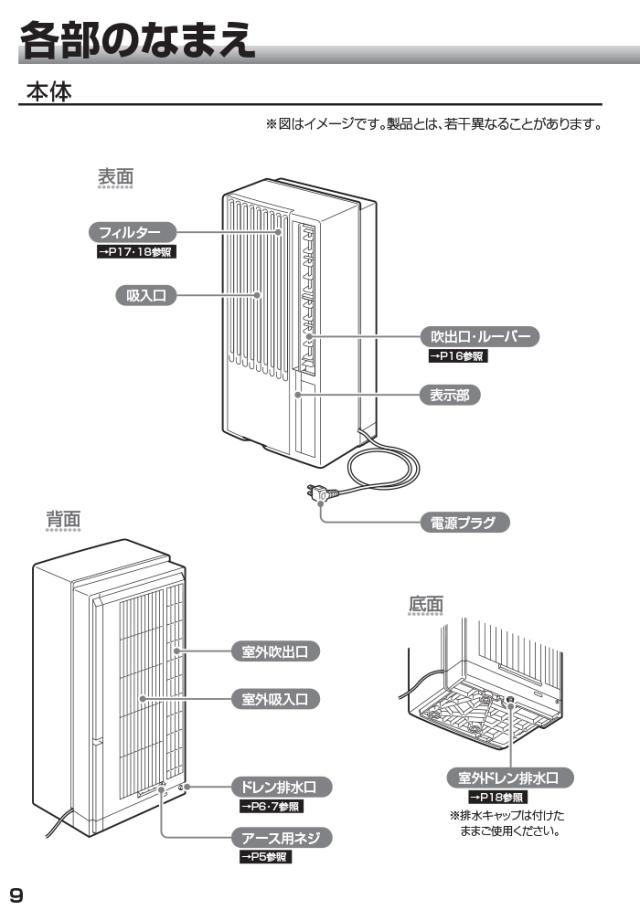 各部のなまえ

本体

※図はイメージです。製品とは、若干異なることがあります。

表面

フィルター
→P17・18参照

吸入口

吹出口・ルーバー
→P16参照

表示部

電源プラグ

背面

室外吹出口

室外吸入口

ドレン排水口
→P6・7参照

アース用ネジ
→P5参照

底面

室外ドレン排水口
→P18参照
※排水キャップは付けたままご使用ください。

9