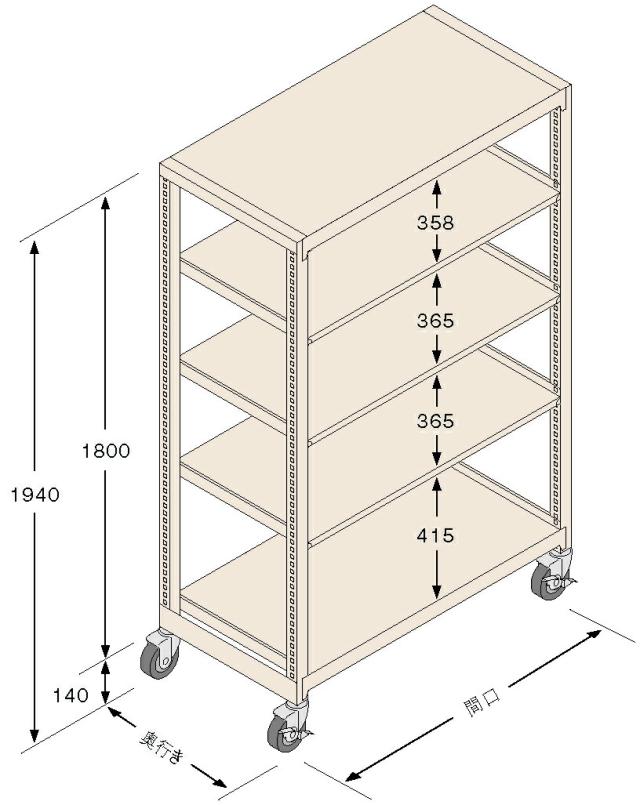 358
365
365
415
1800
1940
140
奥行き
間口