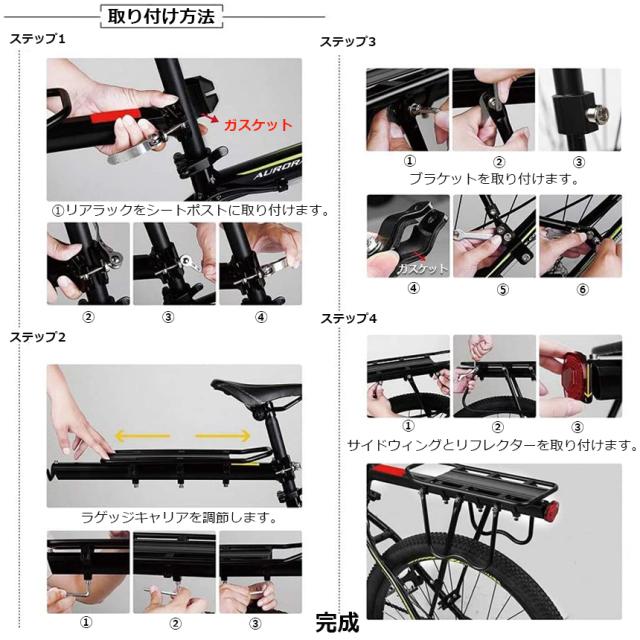 取り付け方法

ステップ1

ガスケット

AURORA

①リアラックをシートポストに取り付けます。

②

③

④

ステップ2

ラゲッジキャリアを調節します。

①

②

③

ステップ3

①

②

③

ブラケットを取り付けます。

ガスケット

④

⑤

⑥

ステップ4

①

②

③

サイドウィングとリフレクターを取り付けます。

完成