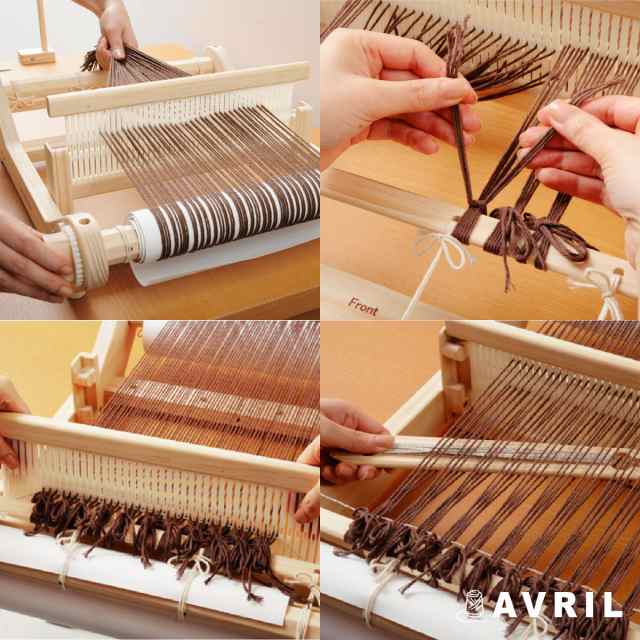 Front

AVRIL