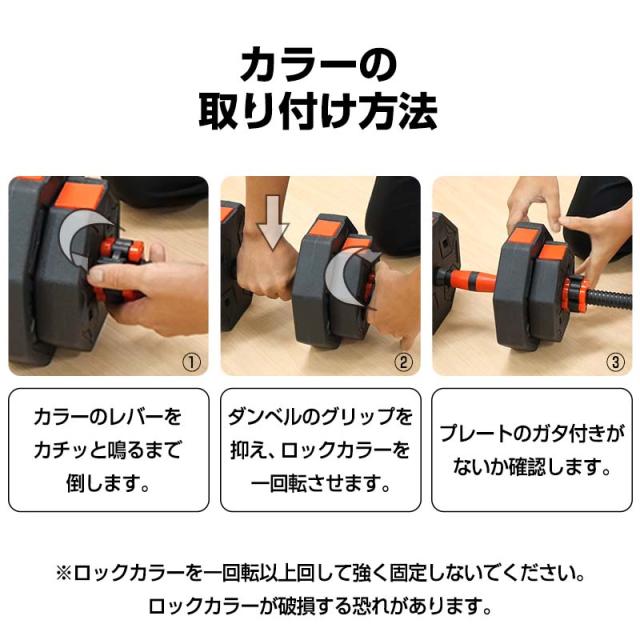 カラーの
取り付け方法

①

②

③

カラーのレバーをカチッと鳴るまで倒します。

ダンベルのグリップを抑え、ロックカラーを一回転させます。

プレートのガタ付きがないか確認します。

※ロックカラーを一回転以上回して強く固定しないでください。
ロックカラーが破損する恐れがあります。