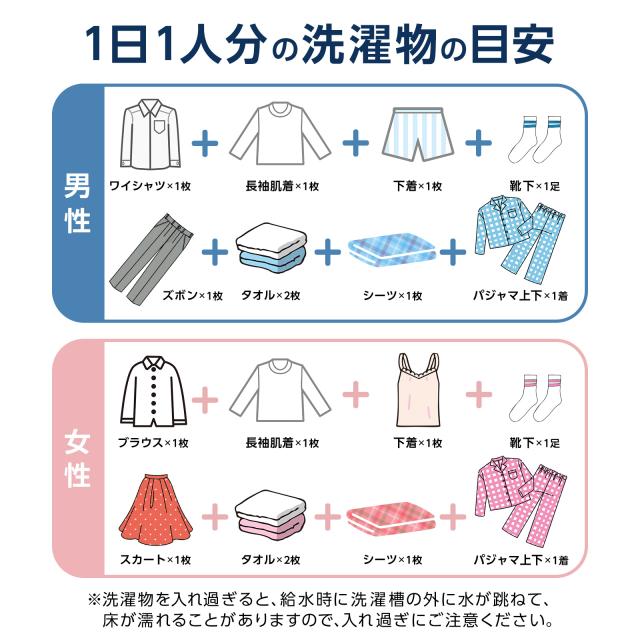 1日1人分の洗濯物の目安

男性

ワイシャツ×1枚 + 長袖肌着×1枚 + 下着×1枚 + 靴下×1足

ズボン×1枚 + タオル×2枚 + シーツ×1枚 + パジャマ上下×1着

女性

ブラウス×1枚 + 長袖肌着×1枚 + 下着×1枚 + 靴下×1足

スカート×1枚 + タオル×2枚 + シーツ×1枚 + パジャマ上下×1着

※洗濯物を入れ過ぎると、給水時に洗濯槽の外に水が跳ねて、床が濡れることがありますので、入れ過ぎにご注意ください。