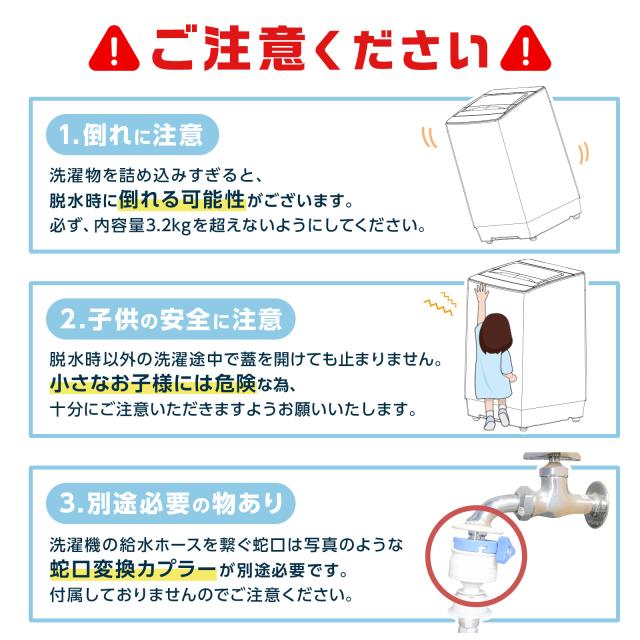 ご注意ください

1.倒れに注意

洗濯物を詰め込みすぎると、
脱水時に倒れる可能性がございます。
必ず、内容量3.2kgを超えないようにしてください。

2.子供の安全に注意

脱水時以外の洗濯途中で蓋を開けても止まりません。
小さなお子様には危険な為、
十分にご注意いただきますようお願いいたします。

3.別途必要の物あり

洗濯機の給水ホースを繋ぐ蛇口は写真のような
蛇口変換カプラーが別途必要です。
付属しておりませんのでご注意ください。