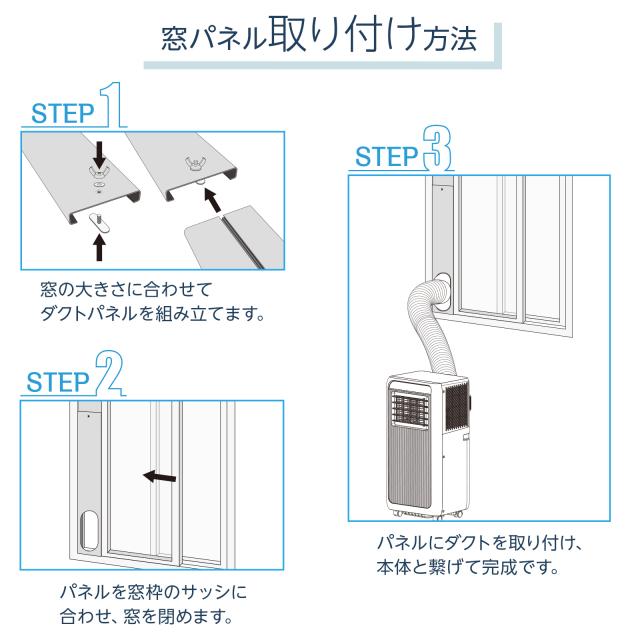 窓パネル取り付け方法

STEP 1

窓の大きさに合わせて
ダクトパネルを組み立てます。

STEP 2

パネルを窓枠のサッシに
合わせ、窓を閉めます。

STEP 3

パネルにダクトを取り付け、
本体と繋げて完成です。