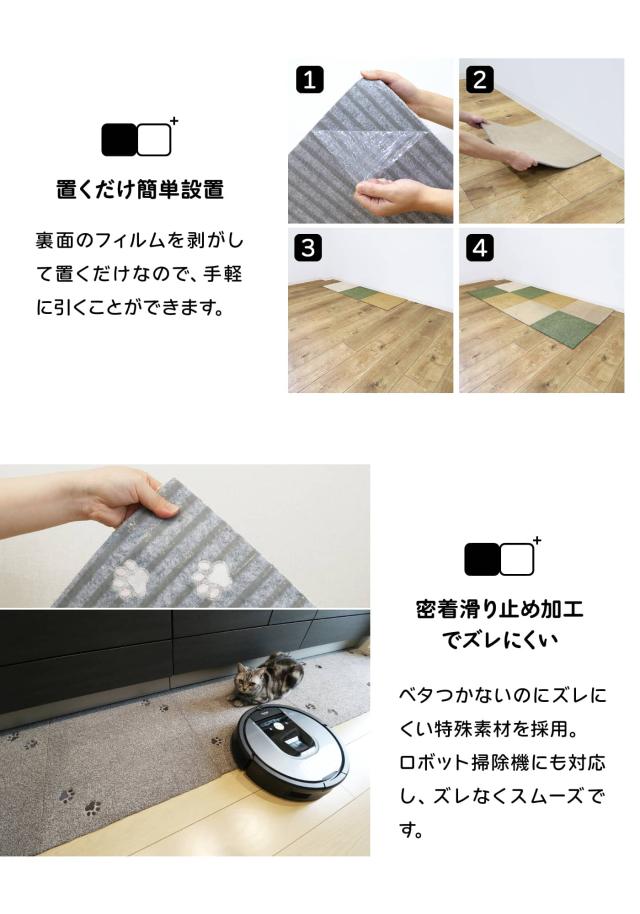 置くだけ簡単設置

裏面のフィルムを剥がして置くだけなので、手軽に引くことができます。

1

2

3

4

密着滑り止め加工でズレにくい

ベタつかないのにズレにくい特殊素材を採用。ロボット掃除機にも対応し、ズレなくスムーズです。