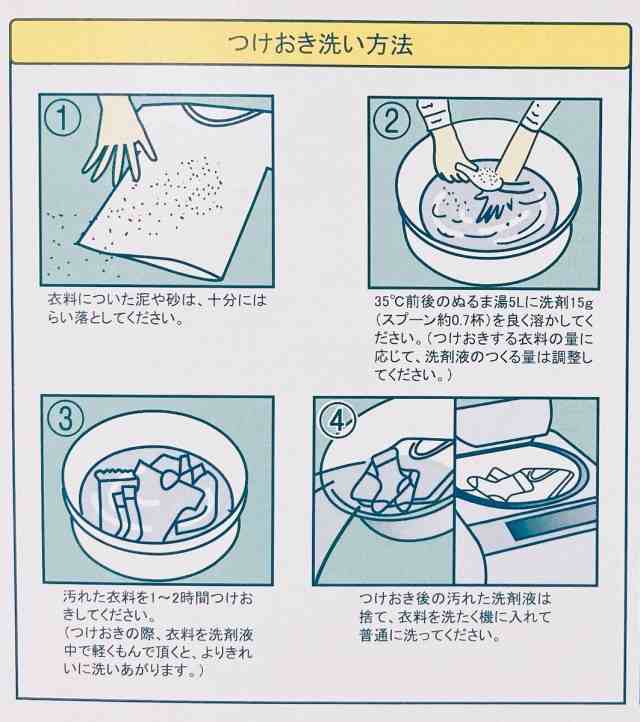 つけおき洗い方法

①

衣料についた泥や砂は、十分にはらい落としてください。

②

35℃前後のぬるま湯5Lに洗剤15g（スプーン約0.7杯）を良く溶かしてください。（つけおきする衣料の量に応じて、洗剤液のつくる量は調整してください。）

③

汚れた衣料を1～2時間つけおきしてください。
（つけおきの際、衣料を洗剤液中で軽くもんで頂くと、よりきれいに洗いあがります。）

④

つけおき後の汚れた洗剤液は捨て、衣料を洗たく機に入れて普通に洗ってください。