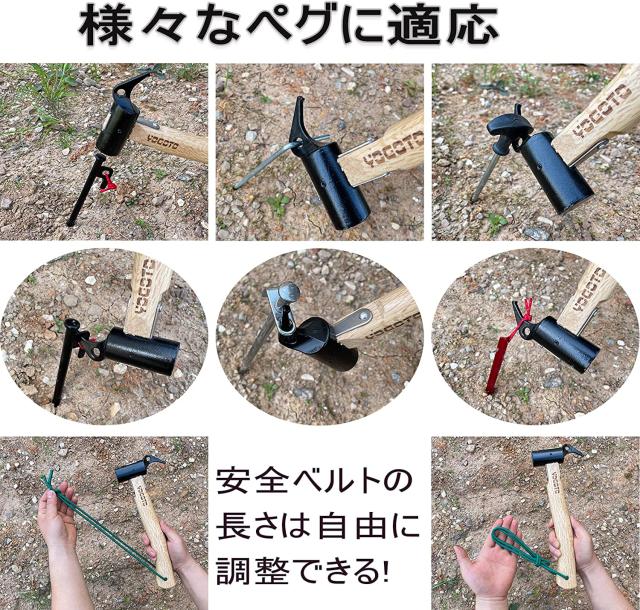 様々なペグに適応

YOGOTO

YOGOTO

YOGOTO

YOGOTO

YOGOTO

YOGOTO

YOGOTO

安全ベルトの長さは自由に調整できる!