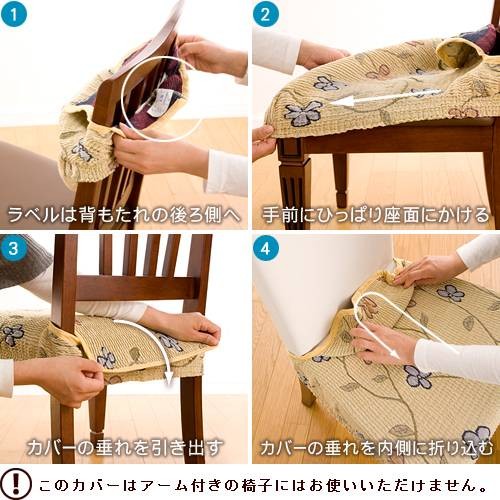 1
ラベルは背もたれの後ろ側へ

2
手前にひっぱり座面にかける

3
カバーの垂れを引き出す

4
カバーの垂れを内側に折り込む

!
このカバーはアーム付きの椅子にはお使いいただけません。