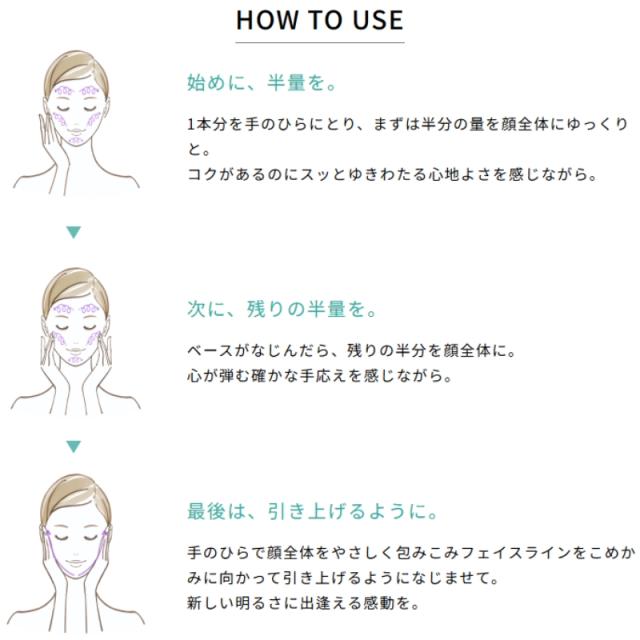 HOW TO USE

始めに、半量を。

1本分を手のひらにとり、まずは半分の量を顔全体にゆっくりと。
コクがあるのにスッとゆきわたる心地よさを感じながら。

▼

次に、残りの半量を。

ベースがなじんだら、残りの半分を顔全体に。
心が弾む確かな手応えを感じながら。

▼

最後は、引き上げるように。

手のひらで顔全体をやさしく包みこみフェイスラインをこめかみに向かって引き上げるようになじませて。
新しい明るさに出逢える感動を。